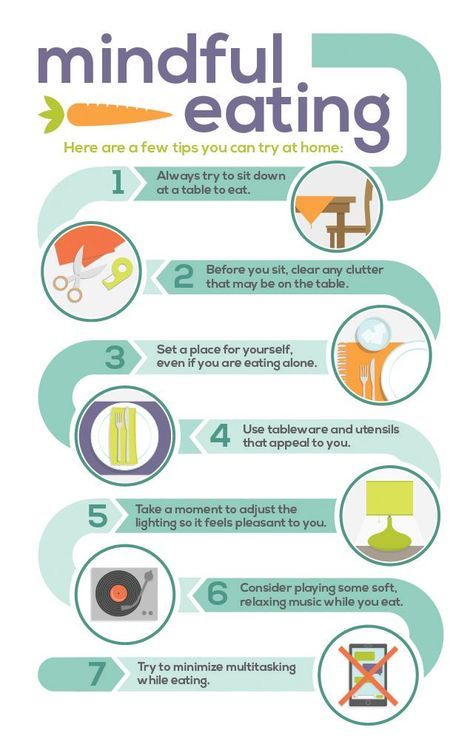 mindful eating

Here are a few tips you can try at home:

1 Always try to sit down at a table to eat.

2 Before you sit, clear any clutter that may be on the table.

3 Set a place for yourself, even if you are eating alone.

4 Use tableware and utensils that appeal to you.

5 Take a moment to adjust the lighting so it feels pleasant to you.

6 Consider playing some soft, relaxing music while you eat.

7 Try to minimize multitasking while eating.