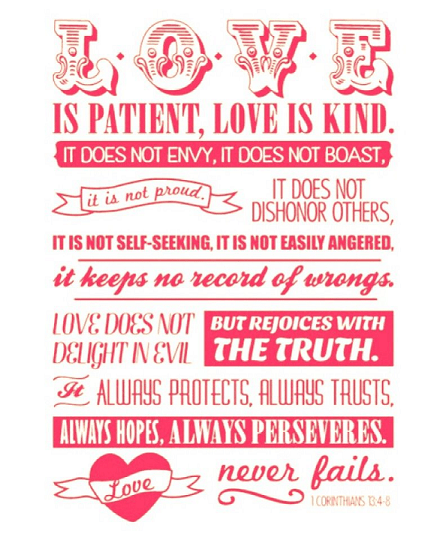 L·O·V·E
IS PATIENT, LOVE IS KIND.
IT DOES NOT ENVY, IT DOES NOT BOAST,
it is not proud. IT DOES NOT DISHONOR OTHERS,
IT IS NOT SELF-SEEKING, IT IS NOT EASILY ANGERED,
it keeps no record of wrongs.
LOVE DOES NOT DELIGHT IN EVIL BUT REJOICES WITH THE TRUTH.
It ALWAYS PROTECTS, ALWAYS TRUSTS,
ALWAYS HOPES, ALWAYS PERSEVERES.
Love never fails.
1 CORINTHIANS 13:4-8